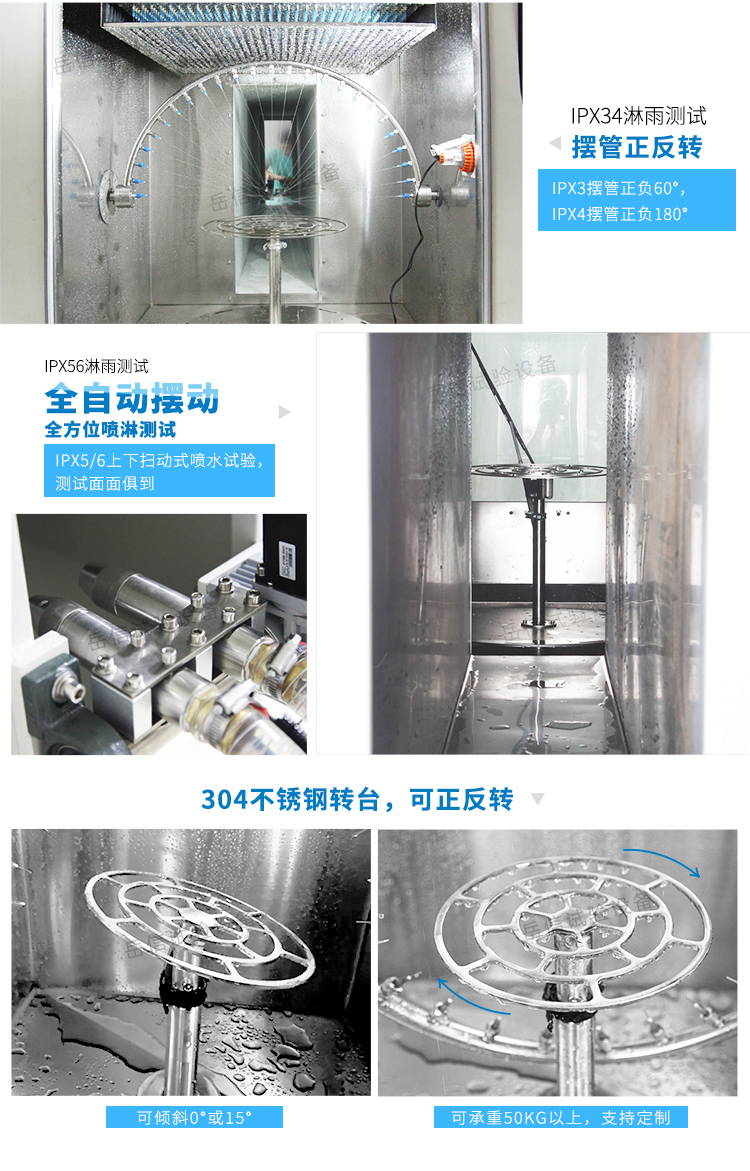 IPX34淋雨测试
摆管正反转
IPX3摆管正负60°，
IPX4摆管正负180°

IPX56淋雨测试
全自动摆动
全方位喷淋测试
IPX5/6上下扫动式喷水试验，
测试面面俱到

304不锈钢转台，可正反转

可倾斜0°或15°

可承重50KG以上，支持定制